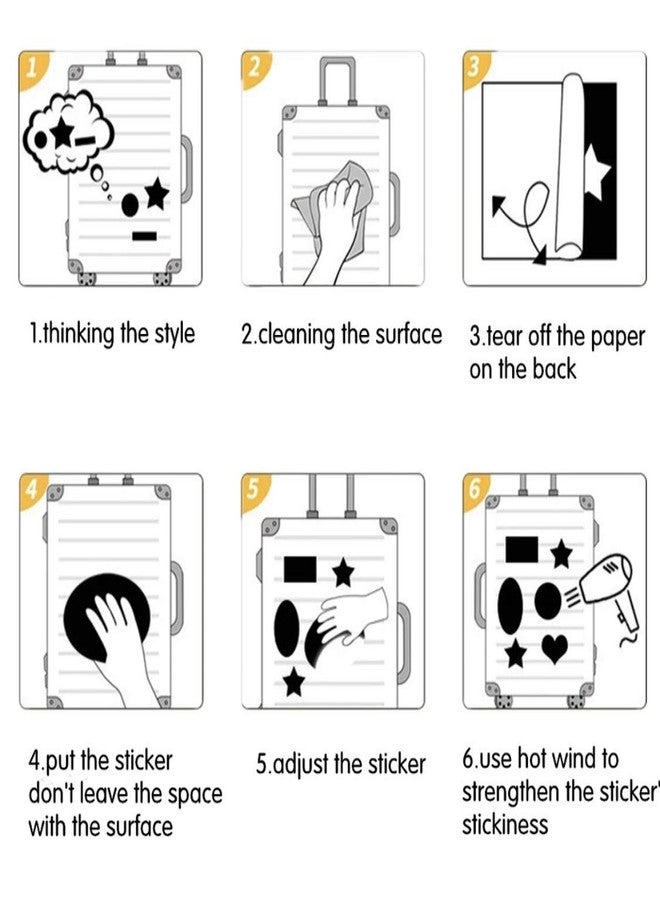 1

2

3

1.thinking the style

2.cleaning the surface

3.tear off the paper on the back

4

5

6

4.put the sticker don't leave the space with the surface

5.adjust the sticker

6.use hot wind to strengthen the sticker' stickiness